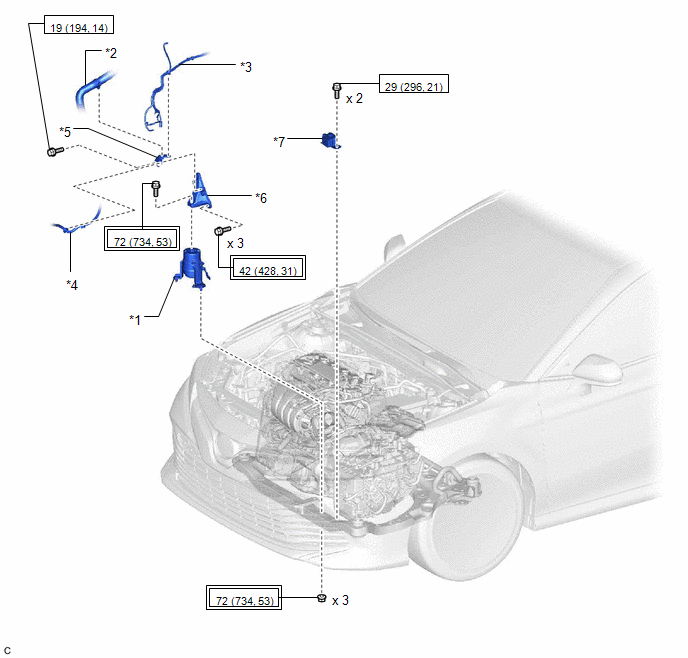 19 (194, 14)

*2

*3

29 (296, 21)

x 2

*5

*7

*6

72 (734, 53)

x 3

42 (428, 31)

*4

*1

72 (734, 53)

x 3

C