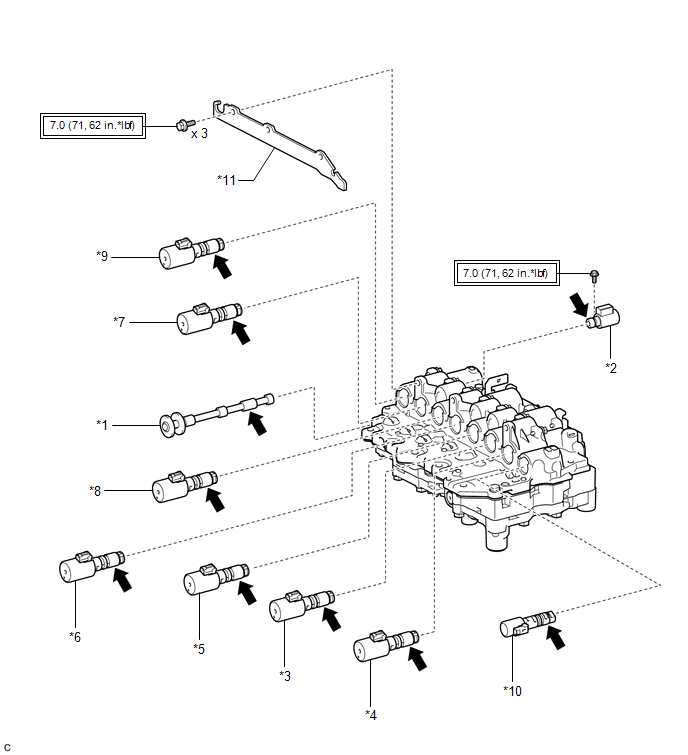 7.0 (71, 62 in.*lbf)

x 3

*11

*9

7.0 (71, 62 in.*lbf)

*7

*2

*1

*8

*6

*5

*3

*4

*10

C