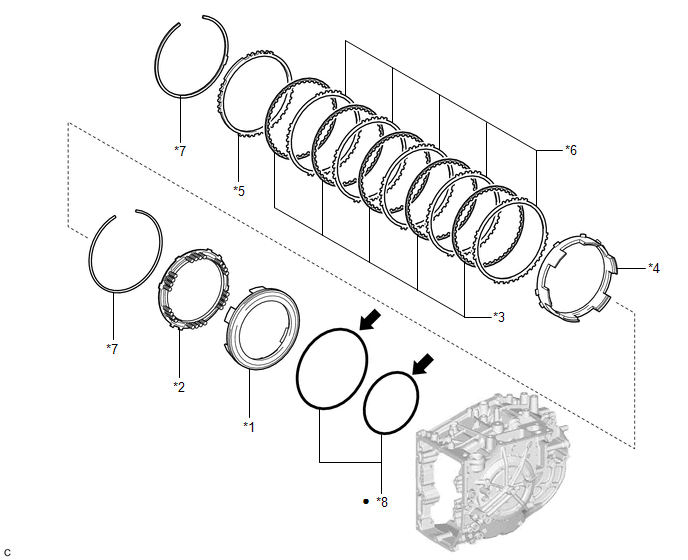 *7

*5

*6

*4

*3

*7

*2

*1

• *8

C