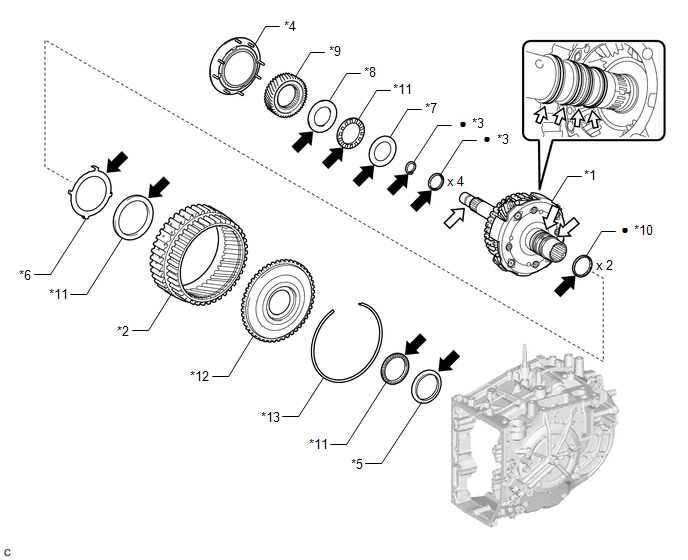 *4
*9
*8
*11
*7
● *3
● *3
x 4
*1
● *10
x 2
*6
*11
*2
*12
*13
*11
*5
C