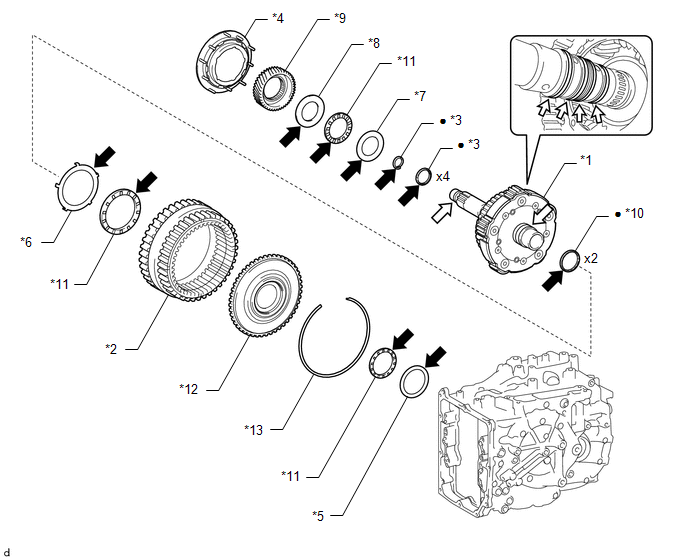 *4
*9
*8
*11
*7
● *3
● *3
x4
*1
● *10
x2
*6
*11
*2
*12
*13
*11
*5
d