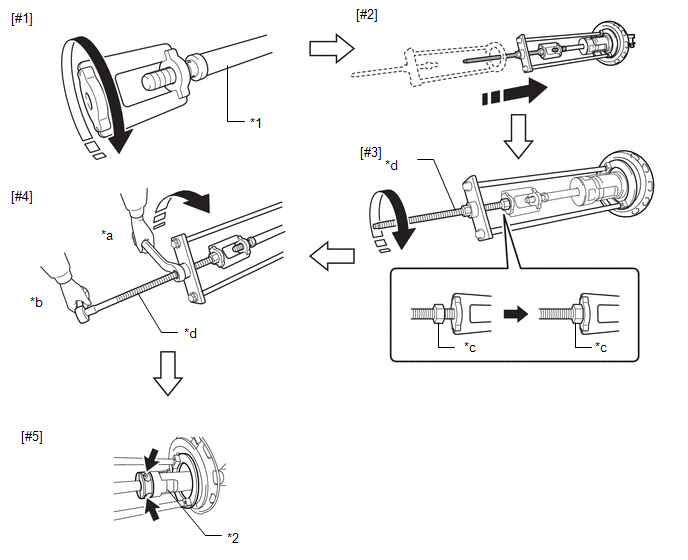 [#1]

*1

[#2]

[#3]

*d

*c

*c

[#4]

*a

*b

*d

[#5]

*2