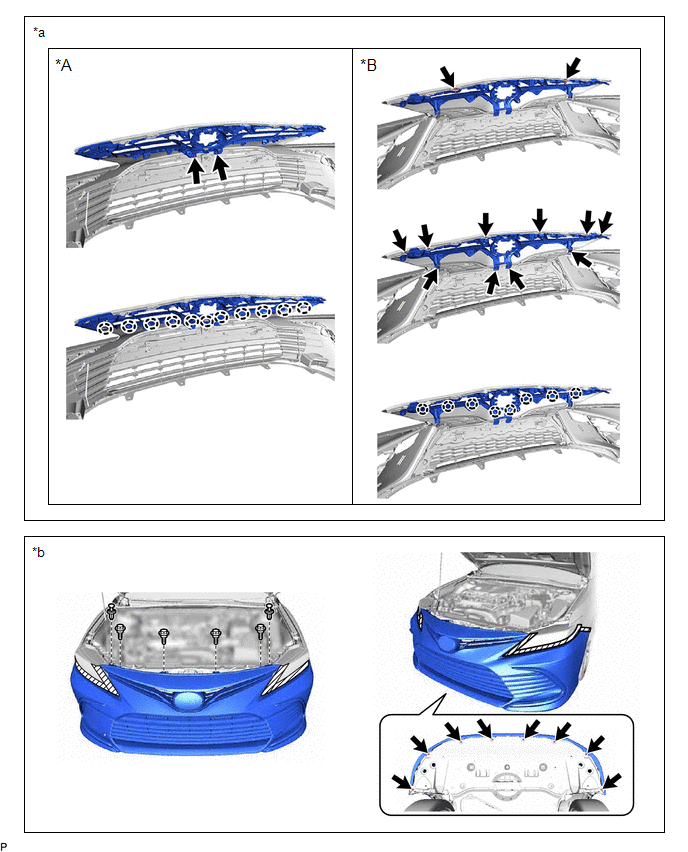 *a

*A

*B

*b

P