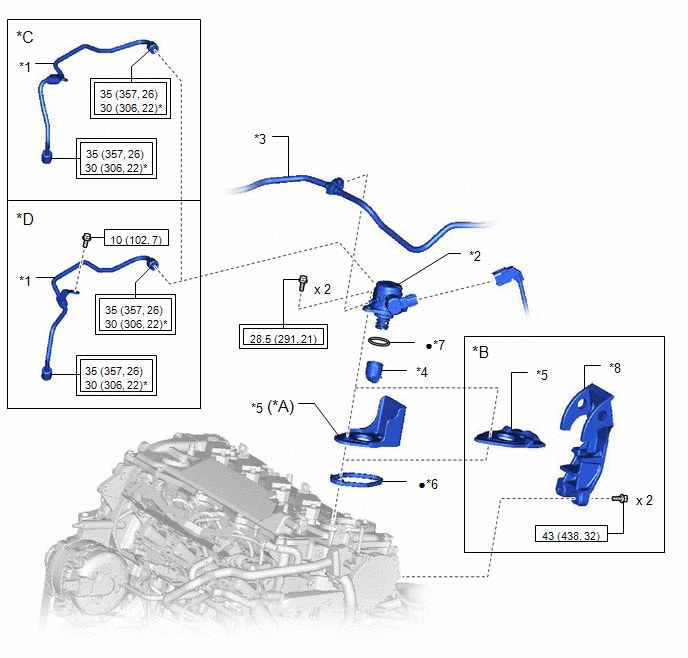 *C

*1

35 (357, 26)
30 (306, 22)*

35 (357, 26)
30 (306, 22)*

*D

10 (102, 7)

*1

35 (357, 26)
30 (306, 22)*

35 (357, 26)
30 (306, 22)*

*3

*2

x 2

28.5 (291, 21)

●*7

*4

*5 (*A)

●*6

*B

*5

*8

x 2

43 (438, 32)