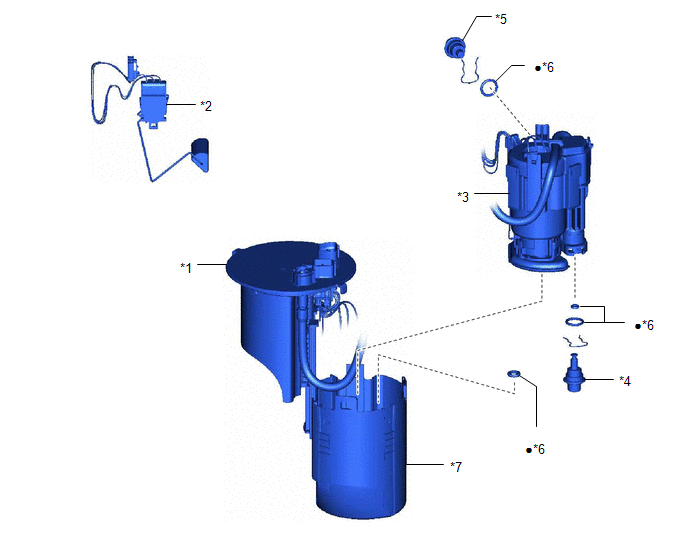 *5

●*6

*2

*3

*1

●*6

*4

●*6

*7