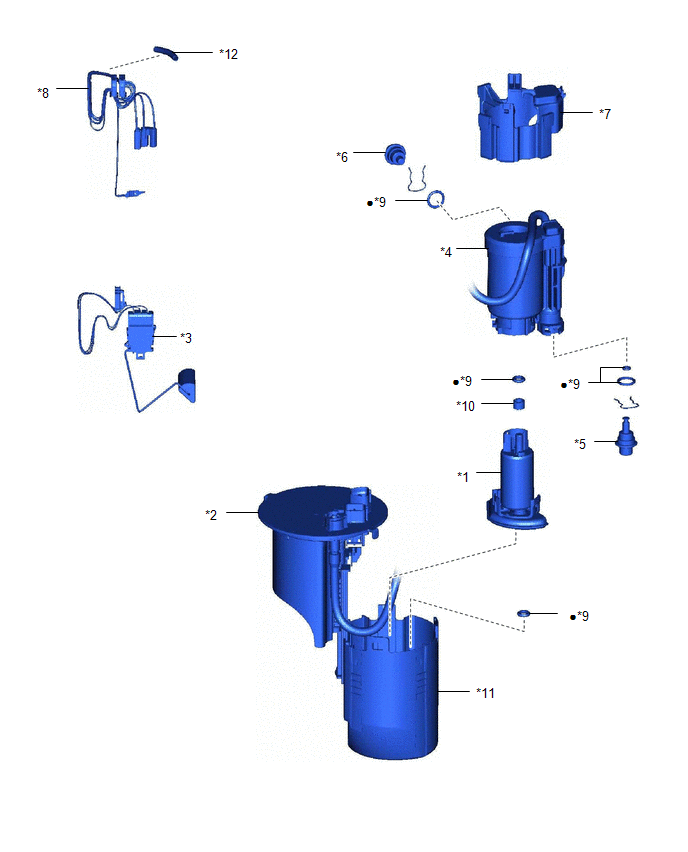 *12
*8
*7
*6
●*9
*4
*3
●*9
●*9
*10
*5
*1
*2
●*9
*11