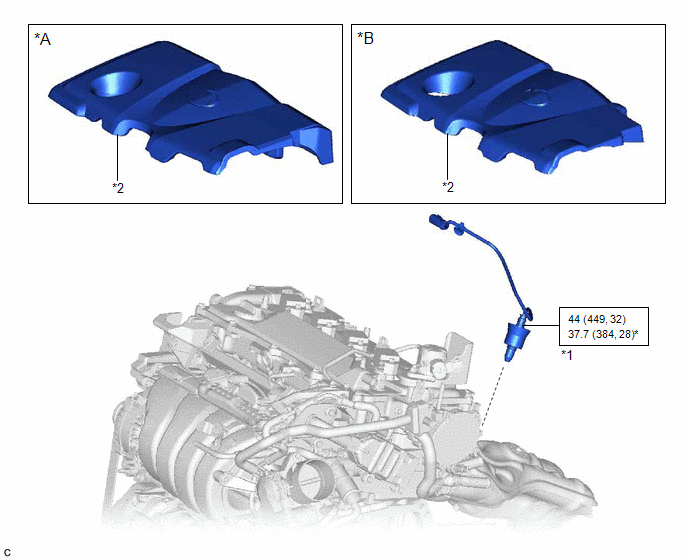 *A

*2

*B

*2

44 (449, 32)
37.7 (384, 28)*

*1

C