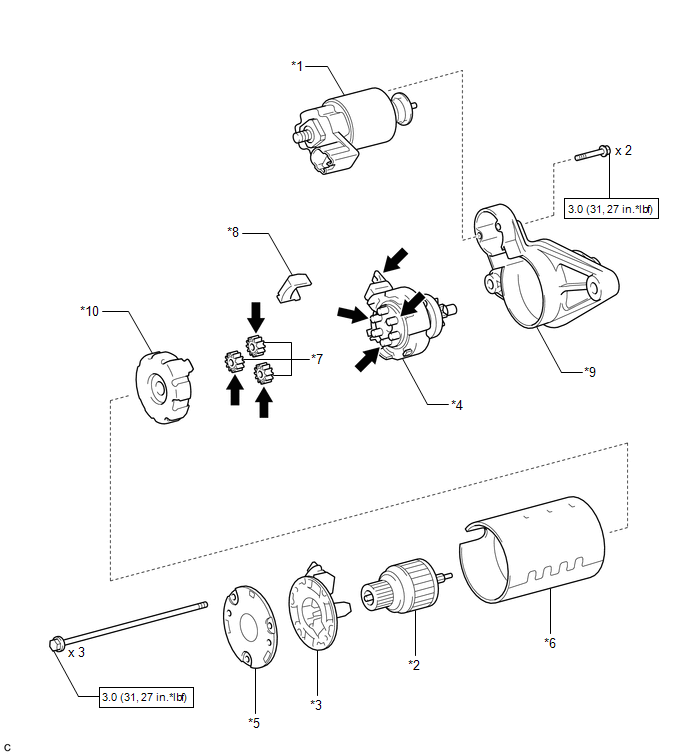 *1

x 2

3.0 (31, 27 in.*lbf)

*8

*10

*7

*4

*9

x 3

3.0 (31, 27 in.*lbf)

*5

*3

*2

*6

C