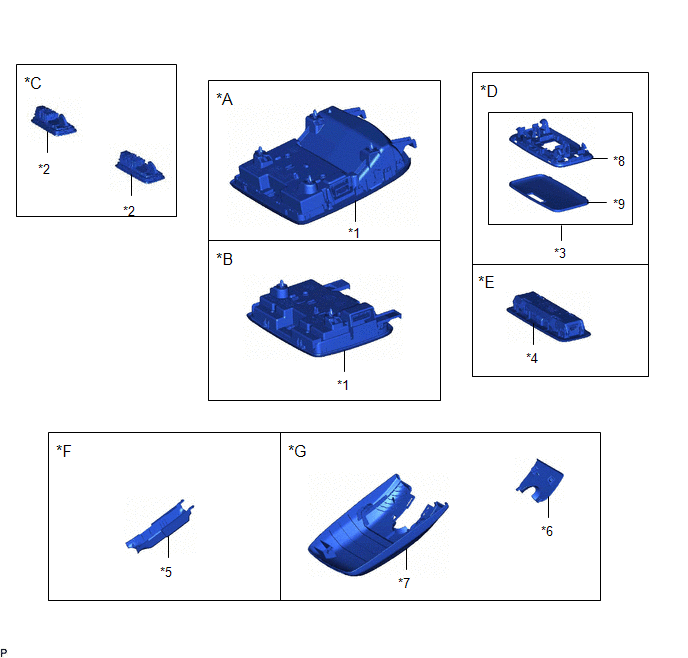 *C

*2

*2

*A

*1

*B

*1

*D

*8

*9

*3

*E

*4

*F

*5

*G

*6

*7

P