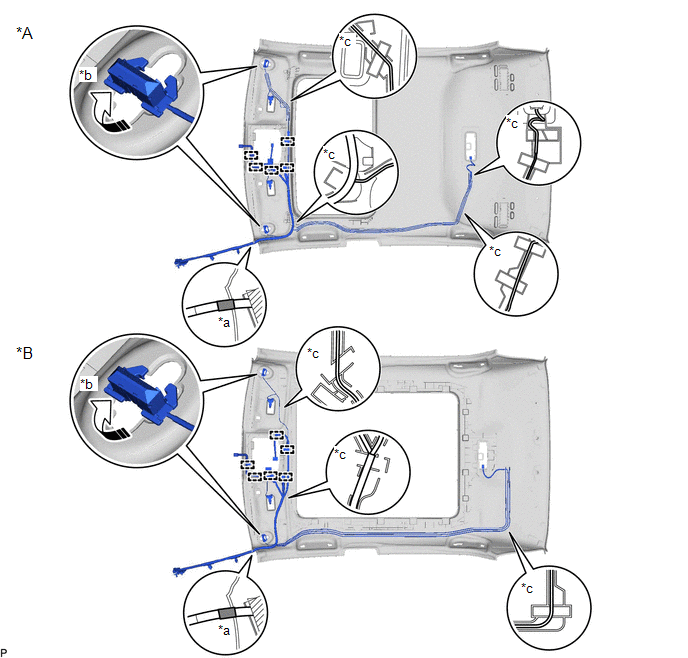 *A

*b

*c

*c

*c

*c

*a

*B

*b

*c

*c

*c

*a

P