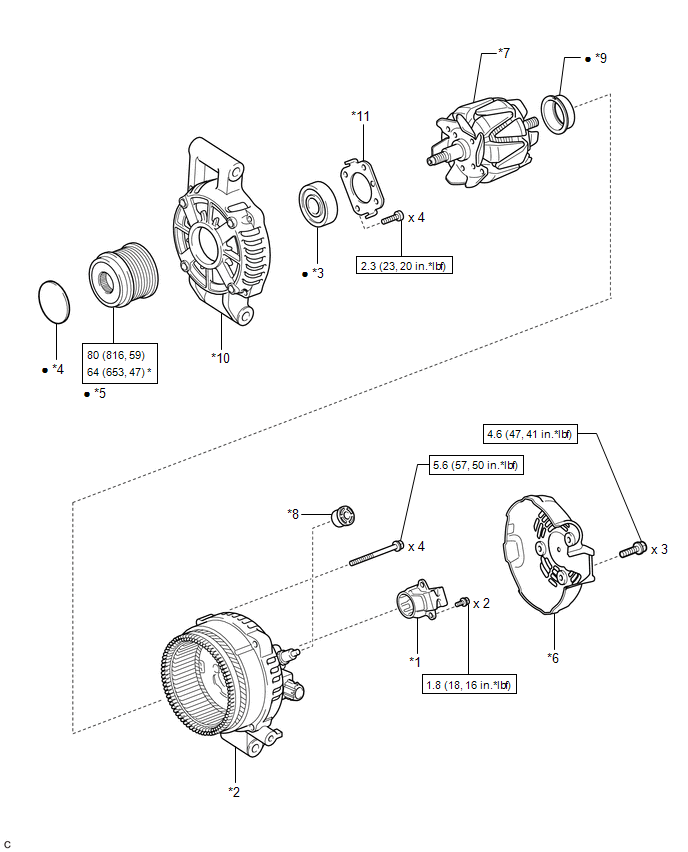 *7

● *9

*11

x 4

2.3 (23, 20 in.*lbf)

● *3

● *4

80 (816, 59)
64 (653, 47) *

● *5

*10

4.6 (47, 41 in.*lbf)

5.6 (57, 50 in.*lbf)

*8

x 4

x 3

x 2

*1

*6

1.8 (18, 16 in.*lbf)

*2

C