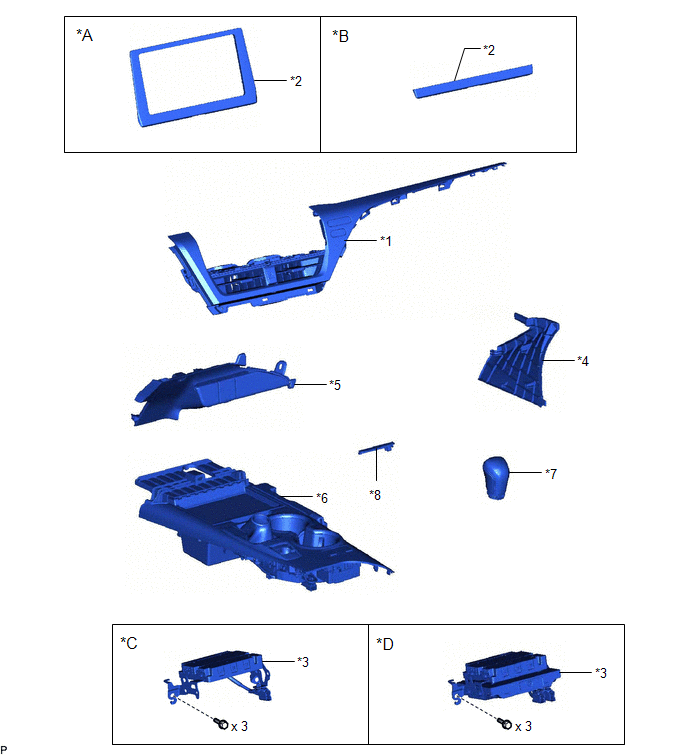 *A

*2

*B

*2

*1

*4

*5

*8

*7

*6

*C

*3

x 3

*D

*3

x 3

P