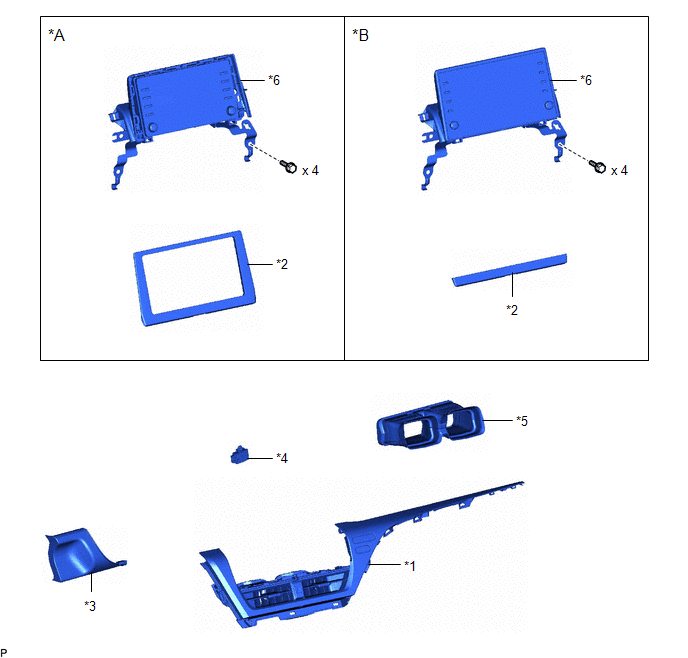 *A

*6

x 4

*2

*B

*6

x 4

*2

*5

*4

*1

*3

P