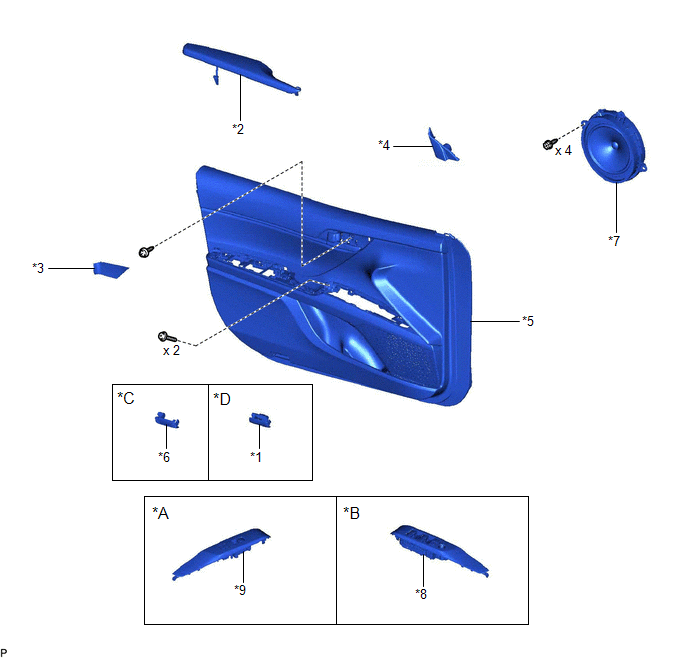 *2

*4

x 4

*7

*3

*5

x 2

*C

*6

*D

*1

*A

*9

*B

*8

P